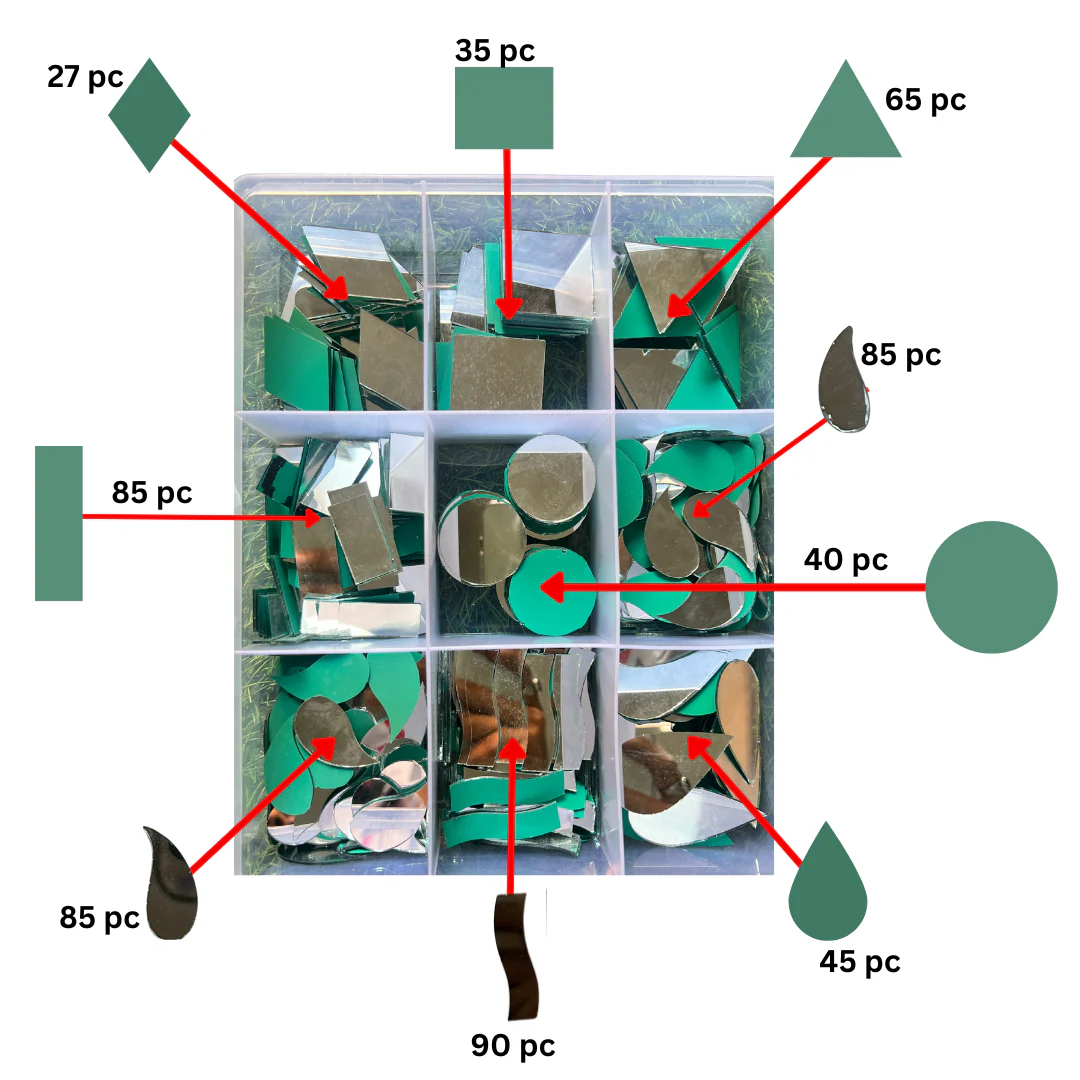 27 pc

35 pc

65 pc

85 pc

85 pc

40 pc

85 pc

90 pc

45 pc